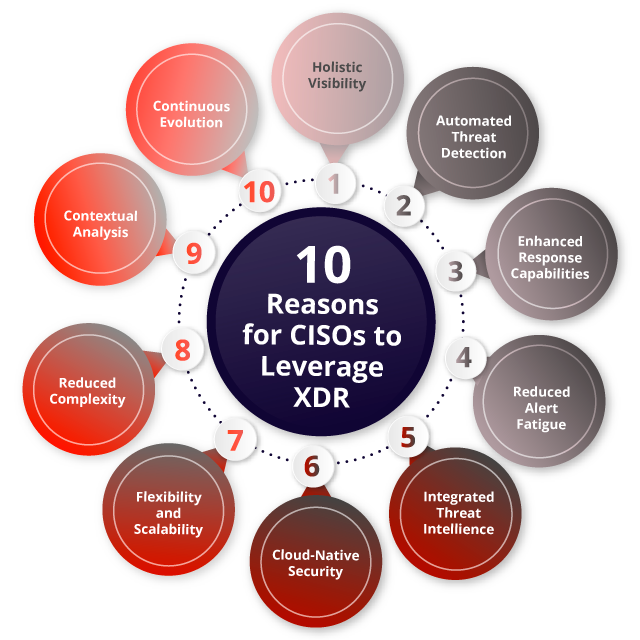 10 Reasons for CISOs to Leverage XDR

1
Holistic Visibility

2
Automated Threat Detection

3
Enhanced Response Capabilities

4
Reduced Alert Fatigue

5
Integrated Threat Intellience

6
Cloud-Native Security

7
Flexibility and Scalability

8
Reduced Complexity

9
Contextual Analysis

10
Continuous Evolution